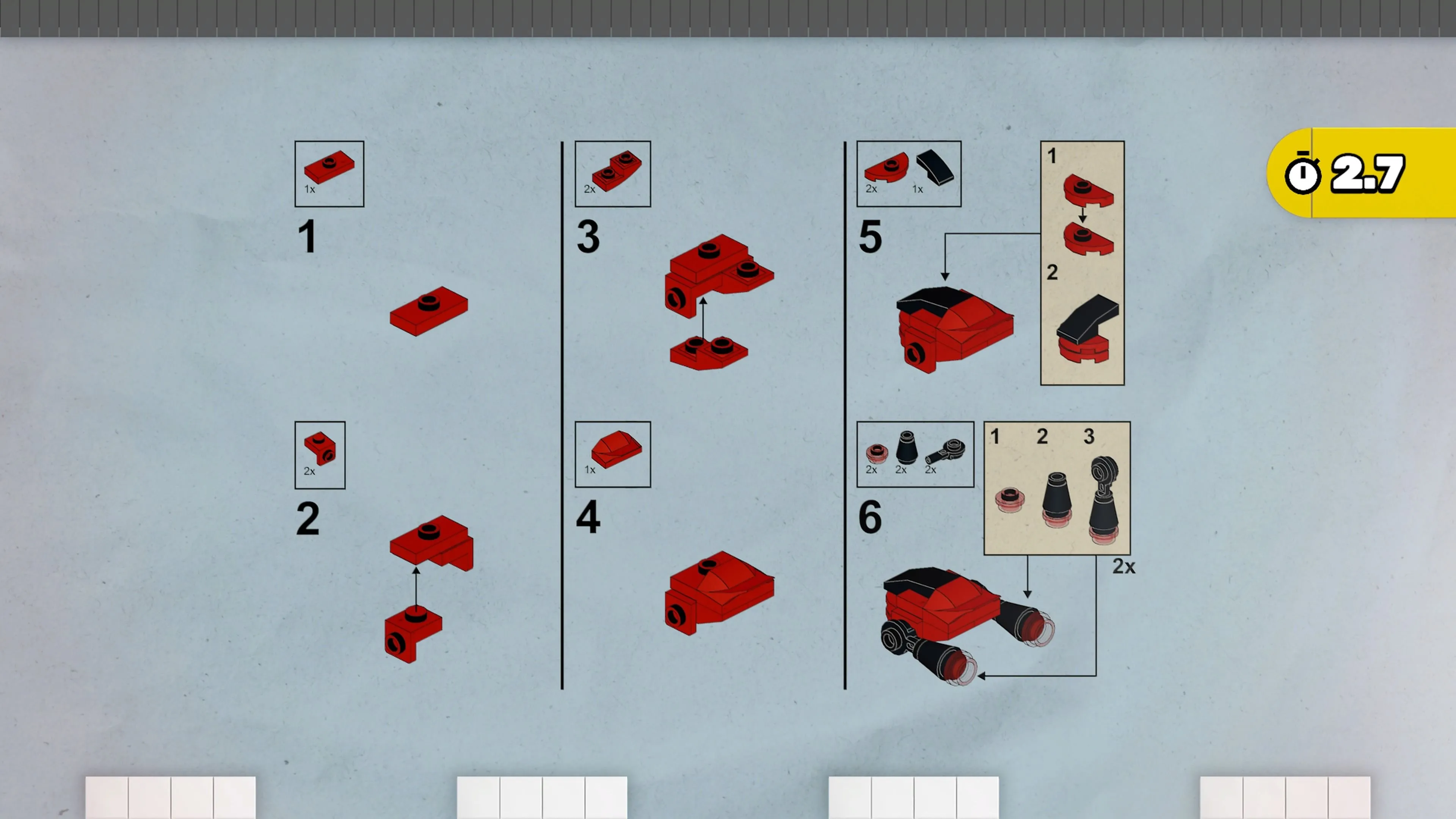 1x
1

2x
2

2x
3

1x
4

2x 1x
5

1

2

2x 2x 2x
6

1 2 3

2x

2.7